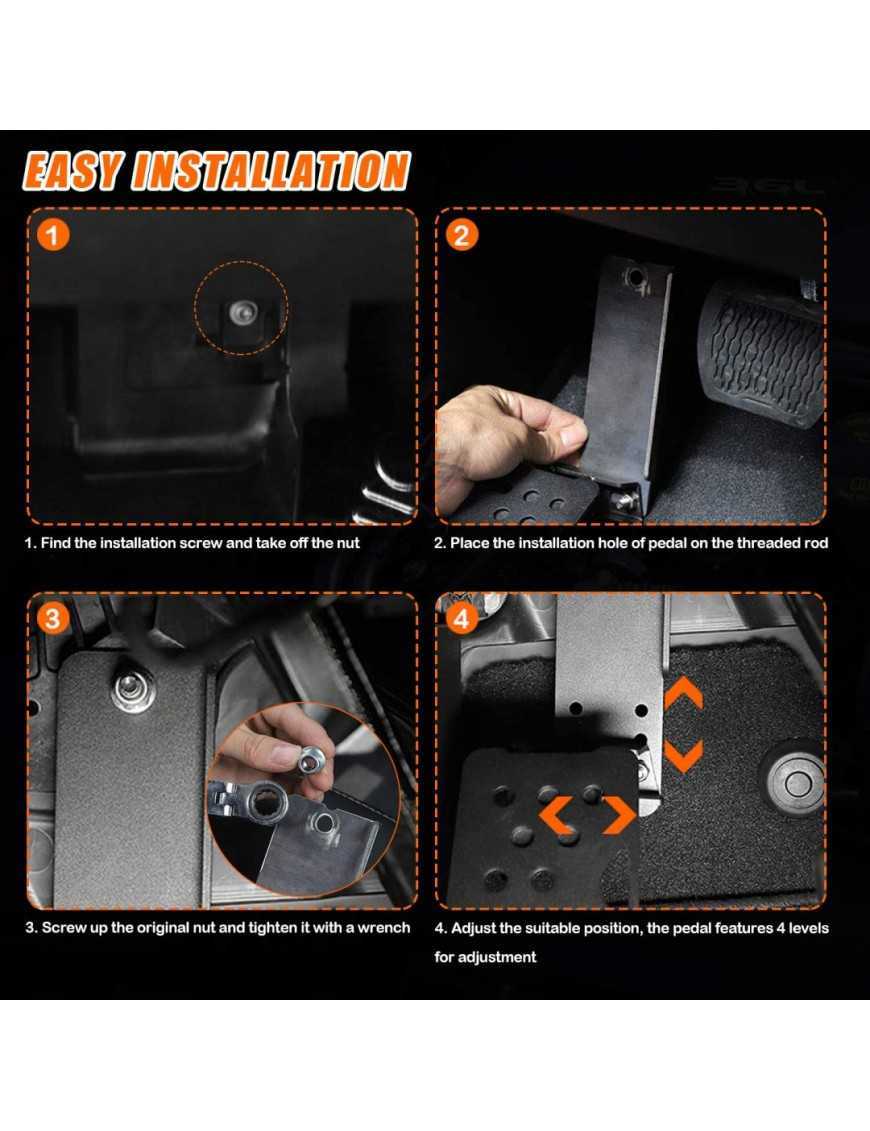 EASY INSTALLATION

1

1. Find the installation screw and take off the nut

2

2. Place the installation hole of pedal on the threaded rod

3

3. Screw up the original nut and tighten it with a wrench

4

4. Adjust the suitable position, the pedal features 4 levels for adjustment