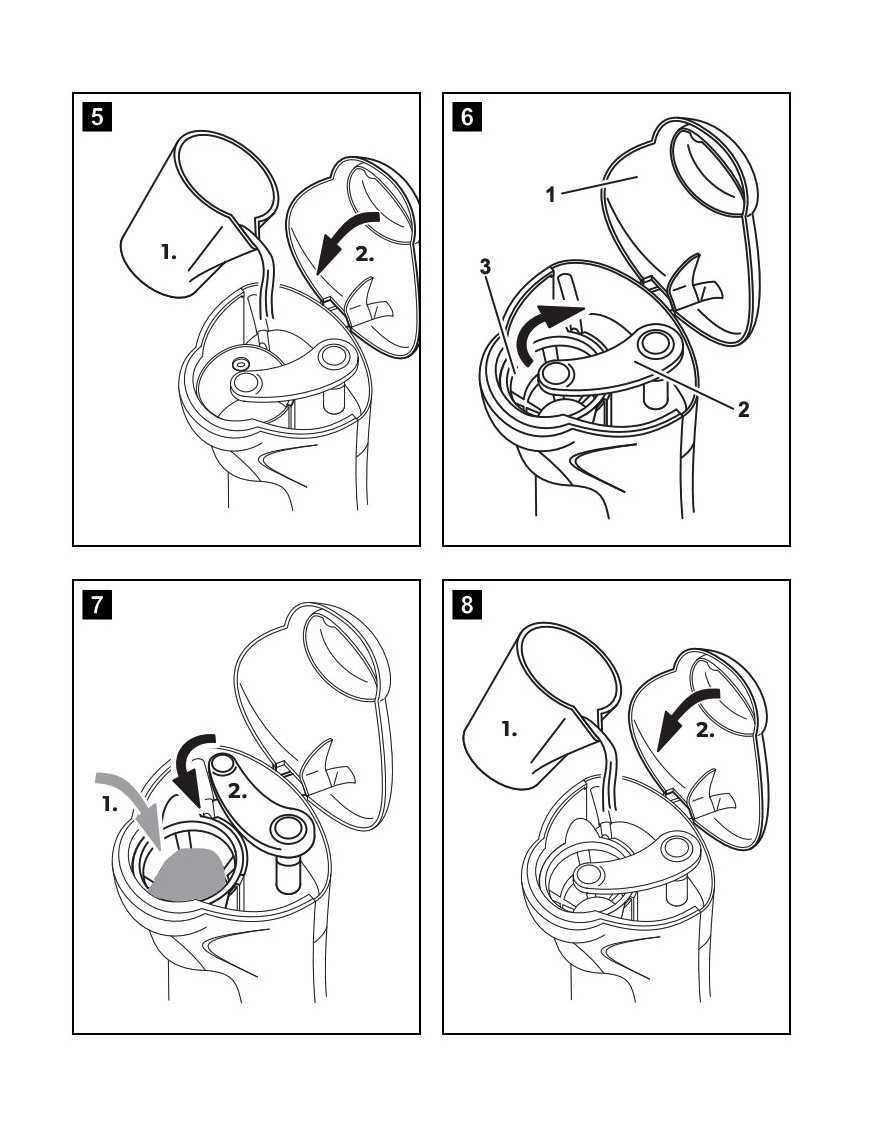 5
1.
2.

6
1
3
2

7
1.
2.

8
1.
2.