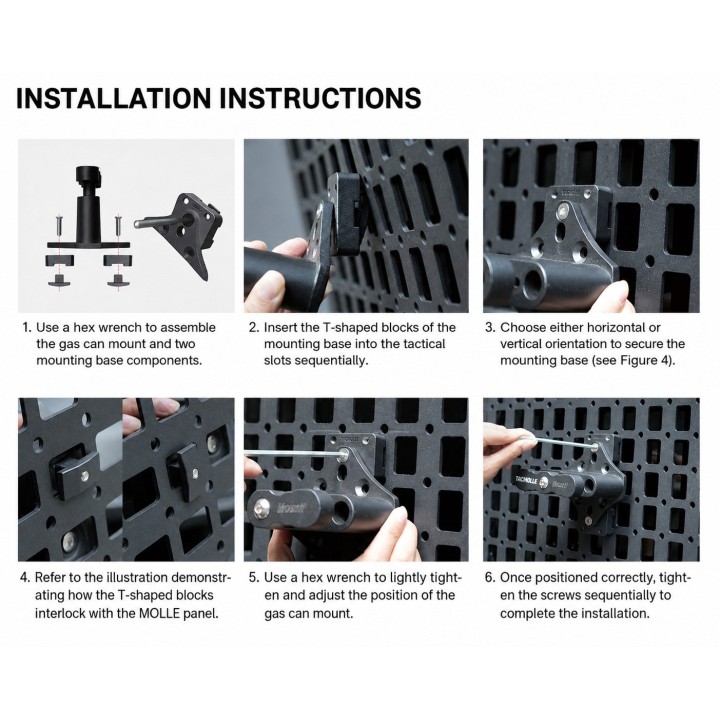 INSTALLATION INSTRUCTIONS

1. Use a hex wrench to assemble the gas can mount and two mounting base components.

2. Insert the T-shaped blocks of the mounting base into the tactical slots sequentially.

3. Choose either horizontal or vertical orientation to secure the mounting base (see Figure 4).

4. Refer to the illustration demonstrating how the T-shaped blocks interlock with the MOLLE panel.

5. Use a hex wrench to lightly tighten and adjust the position of the gas can mount.

6. Once positioned correctly, tighten the screws sequentially to complete the installation.