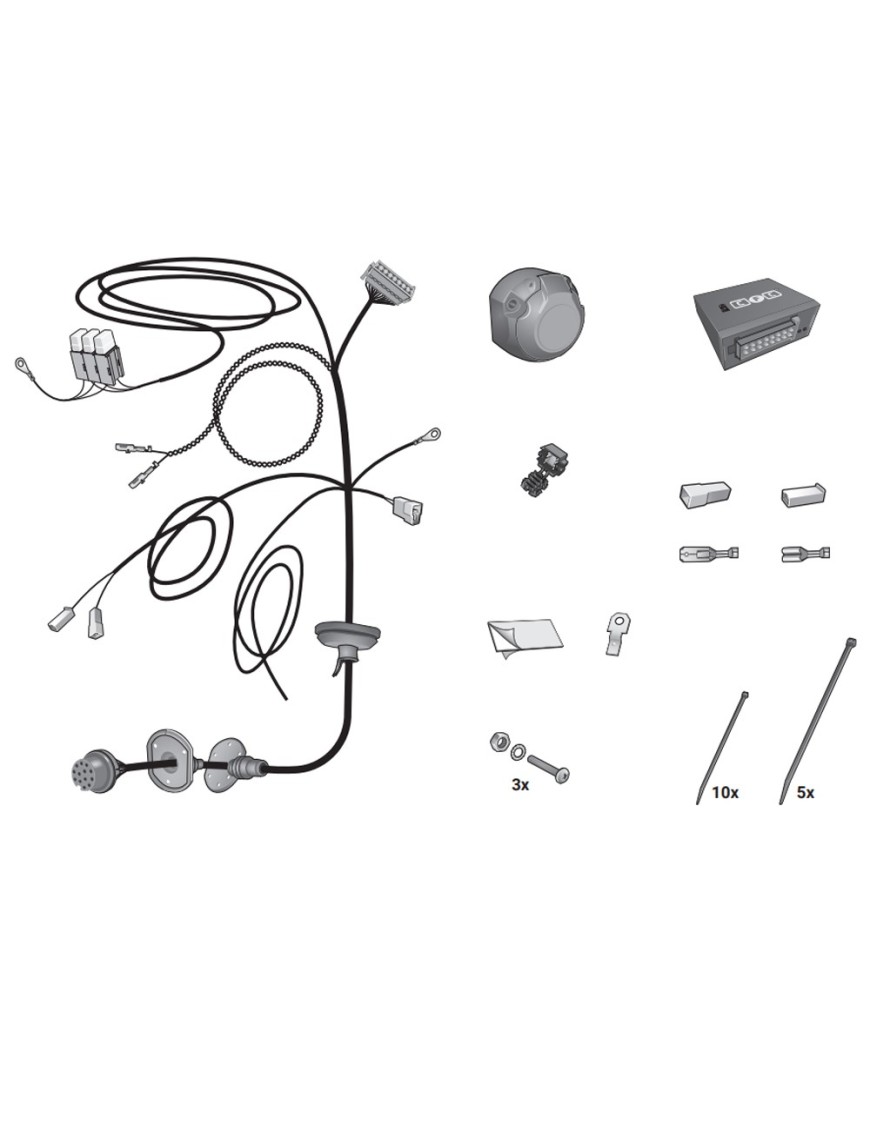 3x

10x

5x