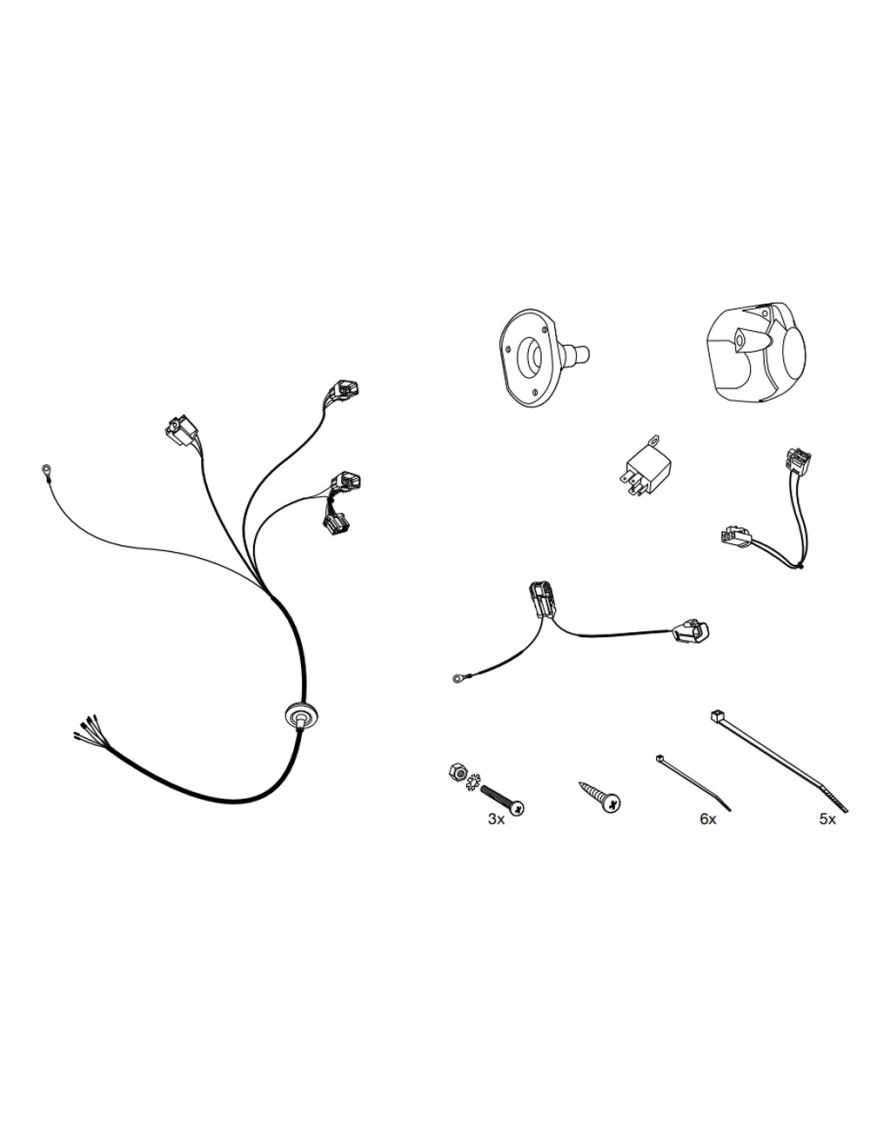 3x

6x

5x