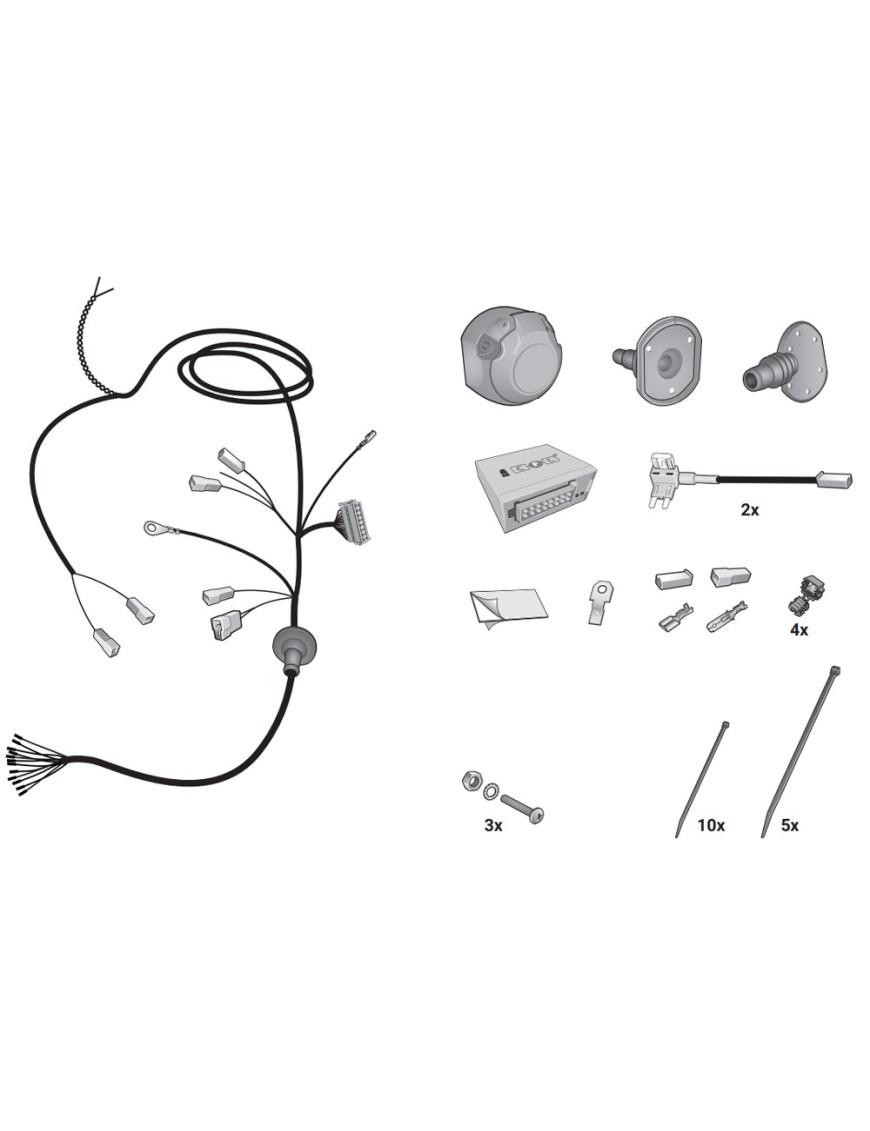 2x

4x

3x

10x

5x