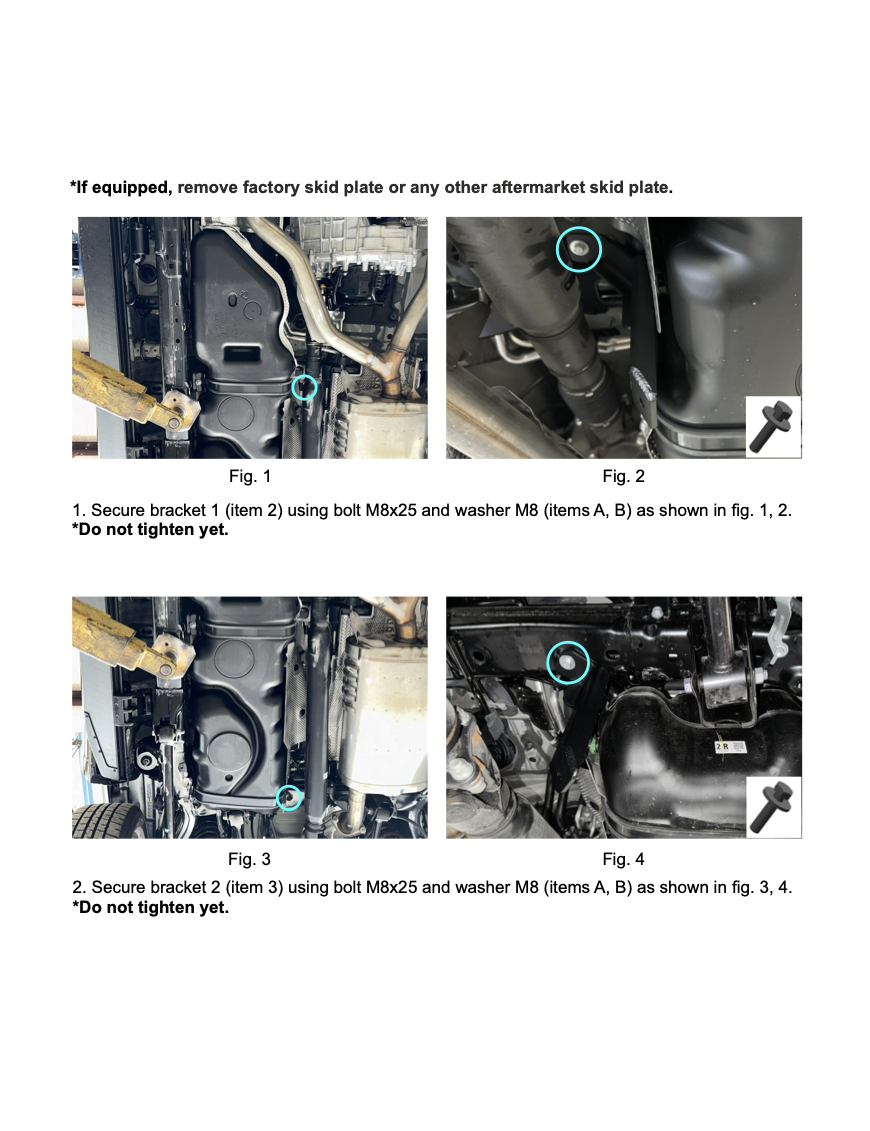 *If equipped, remove factory skid plate or any other aftermarket skid plate.

Fig. 1

Fig. 2

1. Secure bracket 1 (item 2) using bolt M8x25 and washer M8 (items A, B) as shown in fig. 1, 2.
*Do not tighten yet.

2 R

Fig. 3

Fig. 4

2. Secure bracket 2 (item 3) using bolt M8x25 and washer M8 (items A, B) as shown in fig. 3, 4.
*Do not tighten yet.