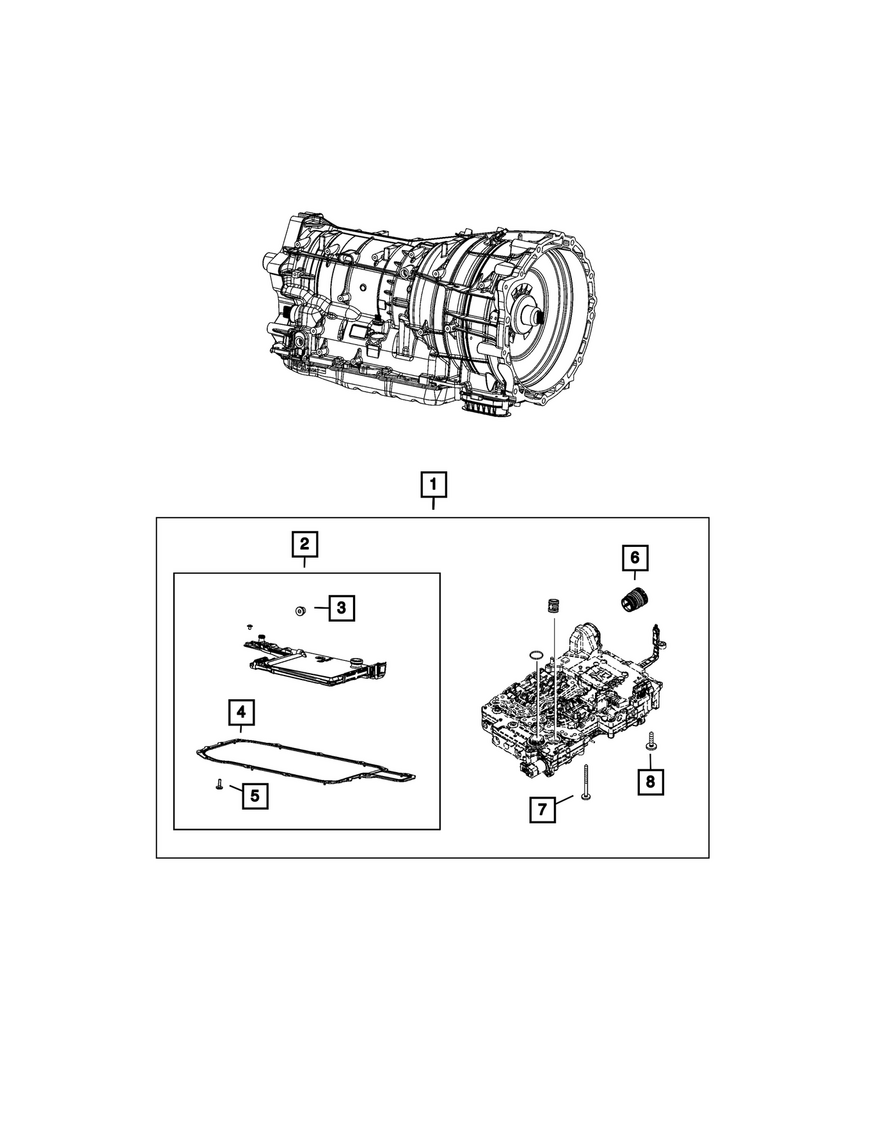 1
2
3
4
5
6
7
8