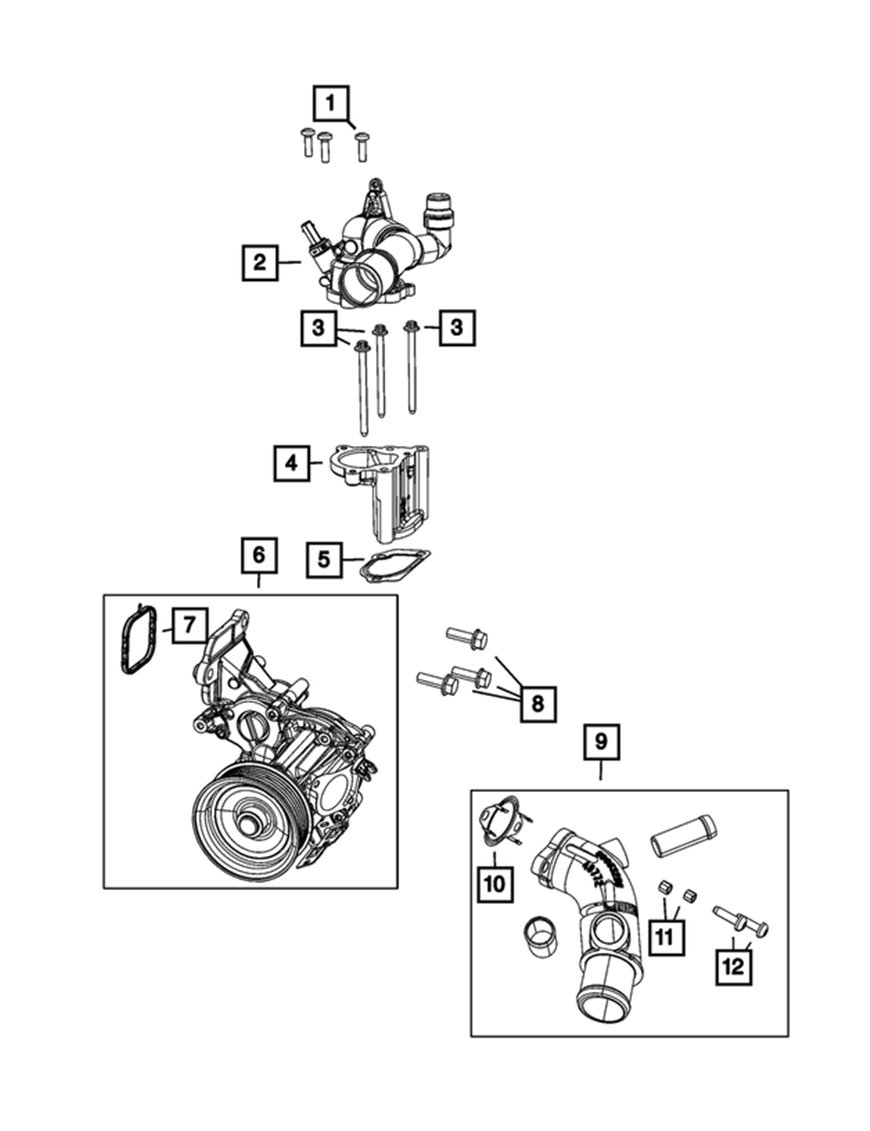 1
2
3
3
4
5
6
7
8
9
10
11
12